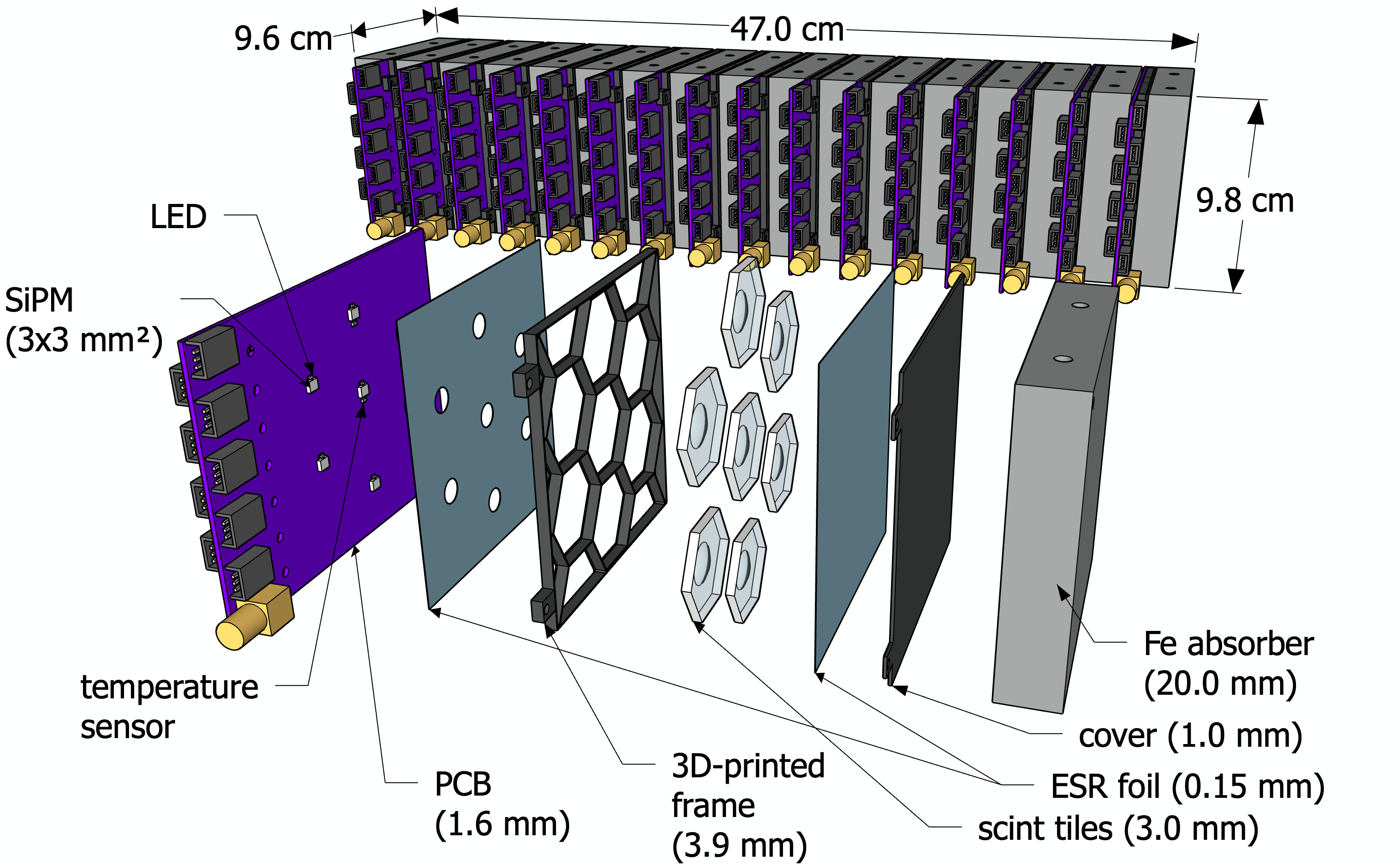 9.6 cm

47.0 cm

9.8 cm

LED

SiPM
(3x3 mm²)

temperature
sensor

PCB
(1.6 mm)

3D-printed
frame
(3.9 mm)

Fe absorber
(20.0 mm)

cover (1.0 mm)

ESR foil (0.15 mm)

scint tiles (3.0 mm)